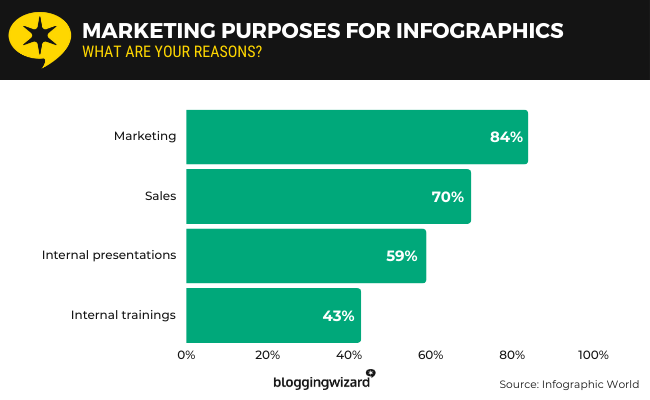 MARKETING PURPOSES FOR INFOGRAPHICS
WHAT ARE YOUR REASONS?

Marketing
84%

Sales
70%

Internal presentations
59%

Internal trainings
43%

0% 20% 40% 60% 80% 100%

bloggingwizard

Source: Infographic World