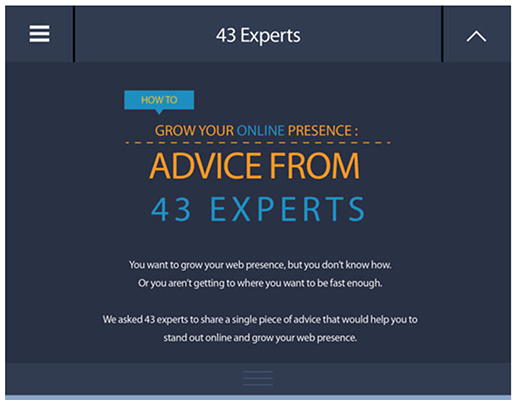 43 Experts

HOW TO

GROW YOUR ONLINE PRESENCE :

ADVICE FROM

43 EXPERTS

You want to grow your web presence, but you don't know how. Or you aren't getting to where you want to be fast enough.

We asked 43 experts to share a single piece of advice that would help you to stand out online and grow your web presence.