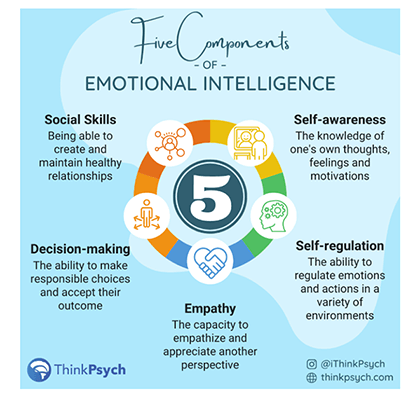 Five Components
- OF -
EMOTIONAL INTELLIGENCE

Social Skills
Being able to create and maintain healthy relationships

Self-awareness
The knowledge of one's own thoughts, feelings and motivations

5

Decision-making
The ability to make responsible choices and accept their outcome

Self-regulation
The ability to regulate emotions and actions in a variety of environments

Empathy
The capacity to empathize and appreciate another perspective

ThinkPsych

@iThinkPsych
thinkpsych.com